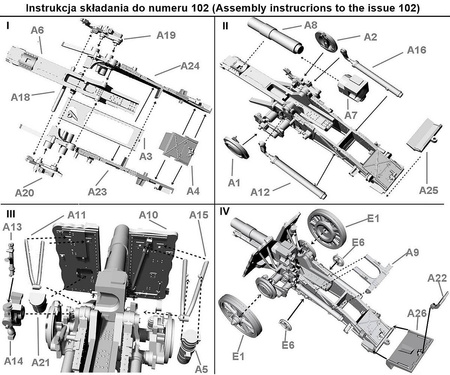 Instrukcja składania do numeru 102 (Assembly instrucrions to the issue 102)

I
A6
A19
A24
A18
A3
A20
A23
A4

II
A8
A2
A16
A7
A1
A12
A25

III
A13
A11
A10
A15
A14
A21
A5

IV
E1
E6
A9
A22
A26
E1
E6