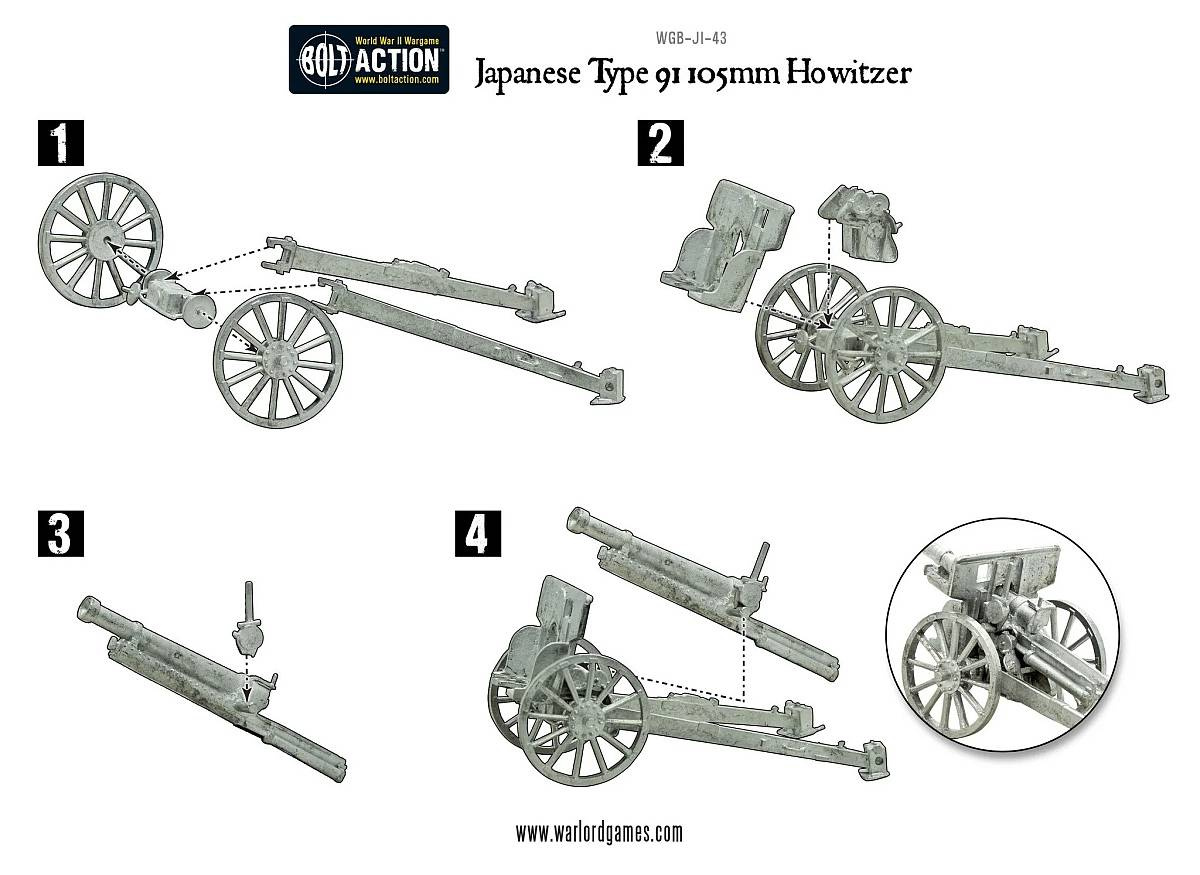 World War II Wargame
BOLT ACTION
www.boltaction.com

WGB-JI-43
Japanese Type 91 105mm Howitzer

1

2

3

4

www.warlordgames.com