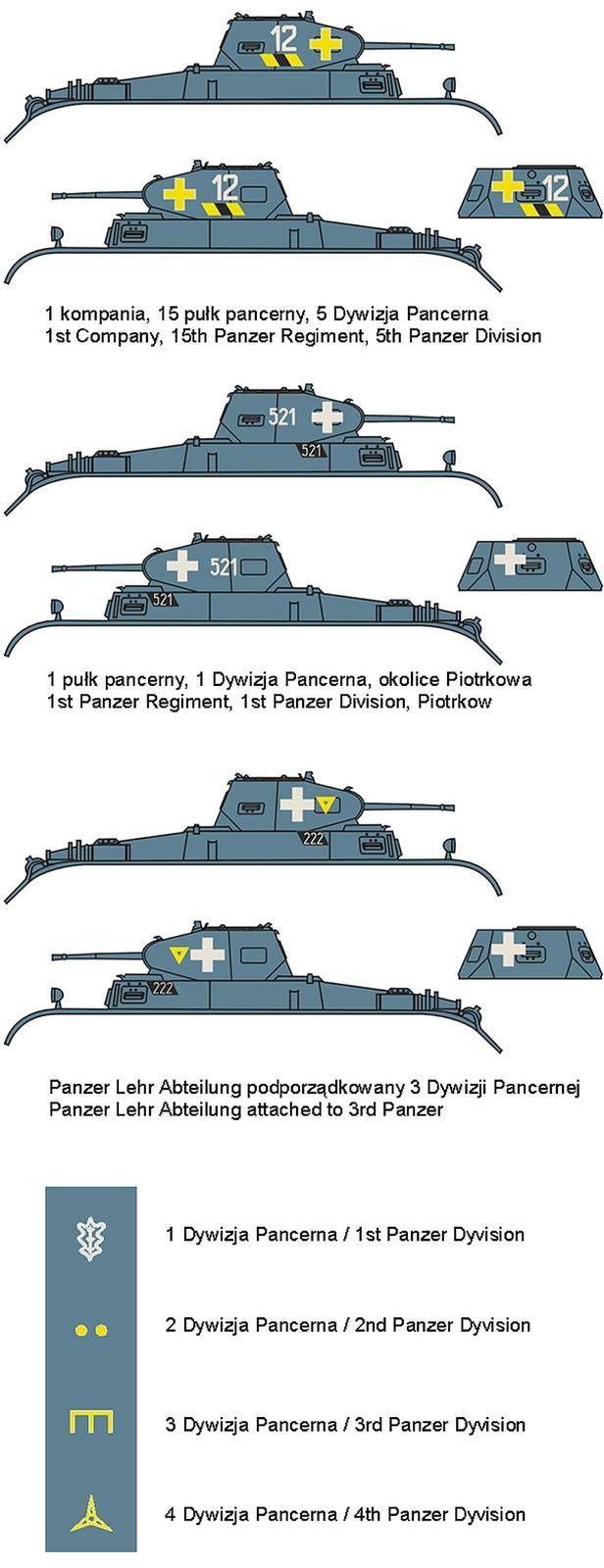 12

12

12

1 kompania, 15 pułk pancerny, 5 Dywizja Pancerna
1st Company, 15th Panzer Regiment, 5th Panzer Division

521

521

521

521

1 pułk pancerny, 1 Dywizja Pancerna, okolice Piotrkowa
1st Panzer Regiment, 1st Panzer Division, Piotrkow

222

222

Panzer Lehr Abteilung podporządkowany 3 Dywizji Pancernej
Panzer Lehr Abteilung attached to 3rd Panzer

1 Dywizja Pancerna / 1st Panzer Dyvision

2 Dywizja Pancerna / 2nd Panzer Dyvision

3 Dywizja Pancerna / 3rd Panzer Dyvision

4 Dywizja Pancerna / 4th Panzer Dyvision